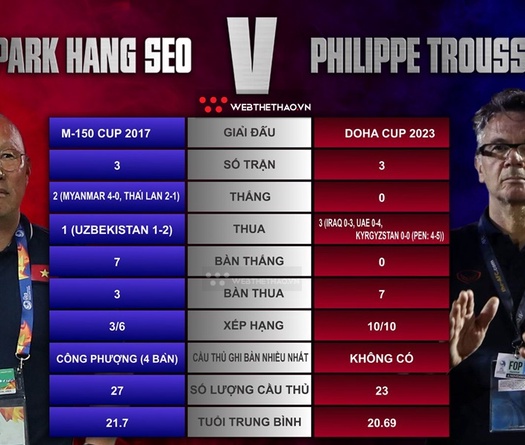 PARK HANG SEO V PHILIPPE TROUSS

WEBTHETHAO.VN

| M-150 CUP 2017 | GIẢI ĐẤU | DOHA CUP 2023 |
|---|---|---|
| 3 | SỐ TRẬN | 3 |
| 2 (MYANMAR 4-0, THÁI LAN 2-1) | THẮNG | 0 |
| 1 (UZBEKISTAN 1-2) | THUA | 3 (IRAQ 0-3, UAE 0-4, KYRGYZSTAN 0-0 (PEN: 4-5)) |
| 7 | BÀN THẮNG | 0 |
| 3 | BÀN THUA | 7 |
| 3/6 | XẾP HẠNG | 10/10 |
| CÔNG PHƯỢNG (4 BÀN) | CẦU THỦ GHI BÀN NHIỀU NHẤT | KHÔNG CÓ |
| 27 | SỐ LƯỢNG CẦU THỦ | 23 |
| 21.7 | TUỔI TRUNG BÌNH | 20.69 |

WEBTHETHAO.VN

FOP