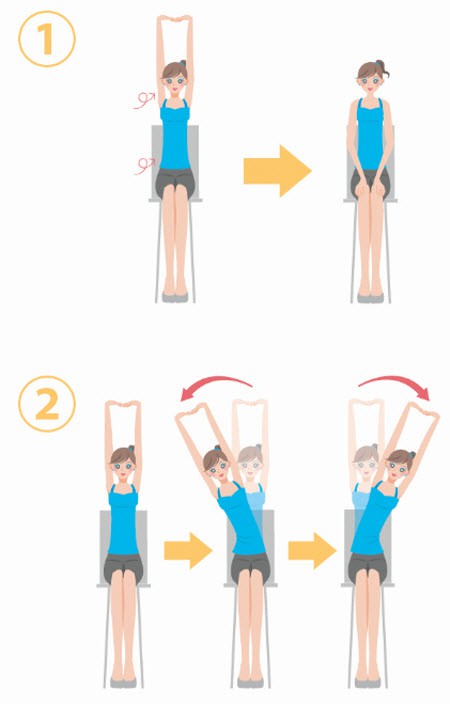 1

2